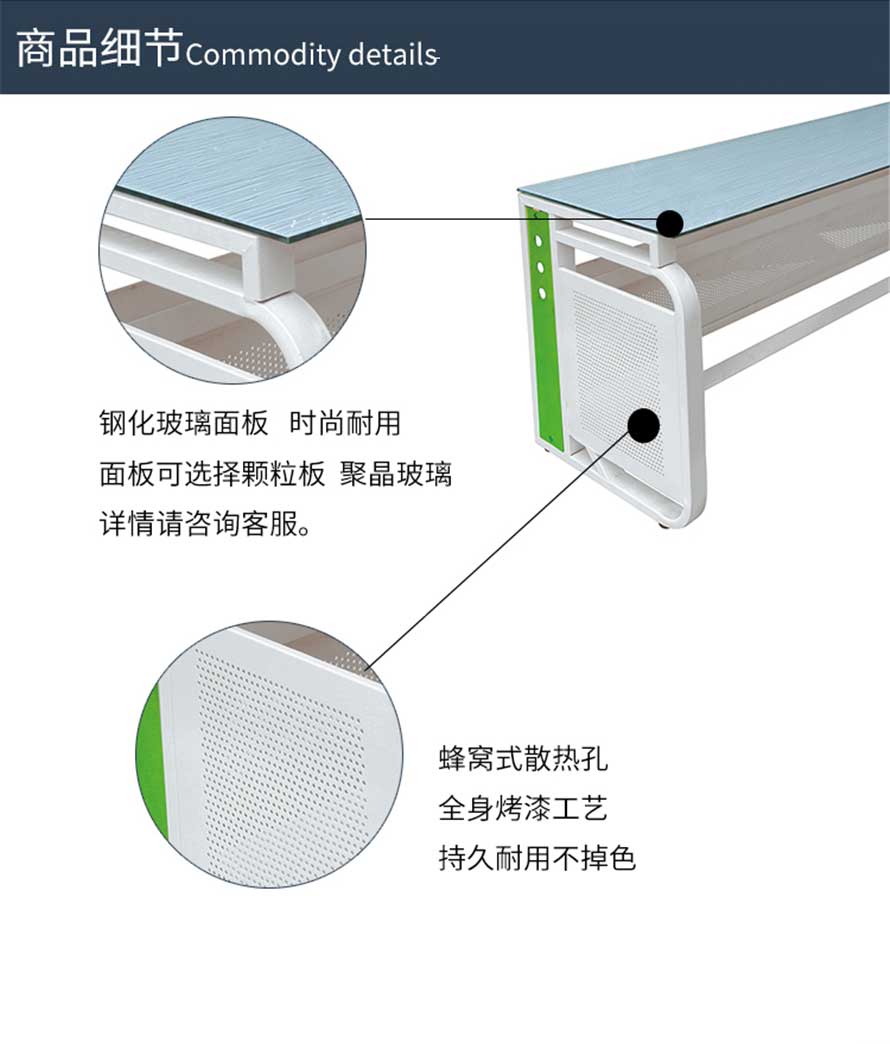 商品细节Commodity details

钢化玻璃面板 时尚耐用
面板可选择颗粒板 聚晶玻璃
详情请咨询客服。

蜂窝式散热孔
全身烤漆工艺
持久耐用不掉色